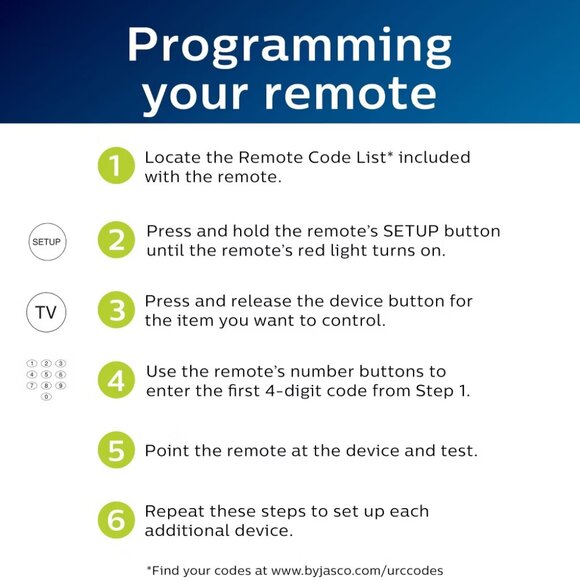 Programming your remote

1 Locate the Remote Code List* included with the remote.

SETUP

2 Press and hold the remote's SETUP button until the remote's red light turns on.

TV

3 Press and release the device button for the item you want to control.

1 2 3
4 5 6
7 8 9
0

4 Use the remote's number buttons to enter the first 4-digit code from Step 1.

5 Point the remote at the device and test.

6 Repeat these steps to set up each additional device.

*Find your codes at www.byjasco.com/urccodes